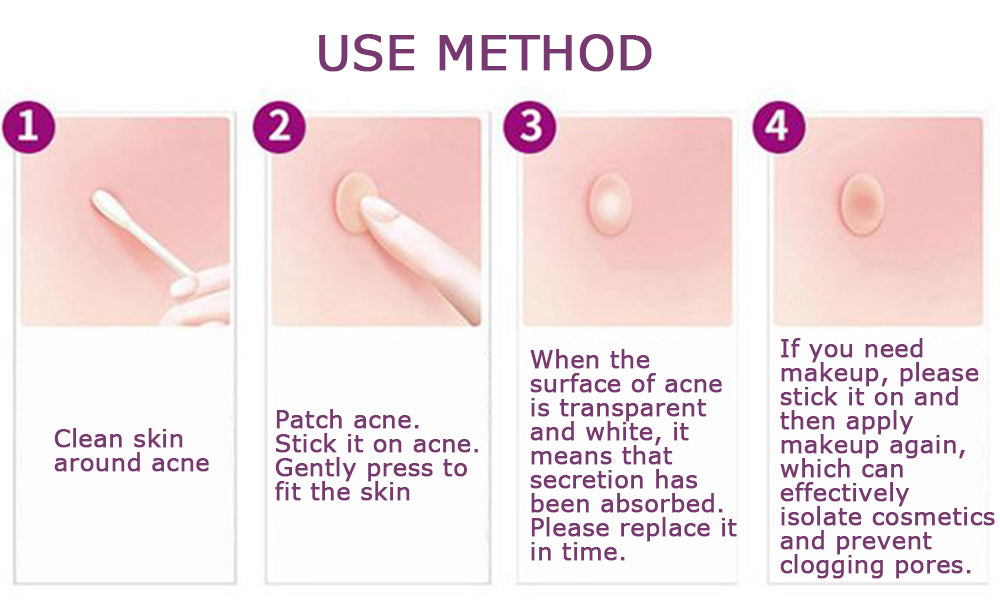 USE METHOD

1

Clean skin around acne

2

Patch acne. Stick it on acne. Gently press to fit the skin

3

When the surface of acne is transparent and white, it means that secretion has been absorbed. Please replace it in time.

4

If you need makeup, please stick it on and then apply makeup again, which can effectively isolate cosmetics and prevent clogging pores.